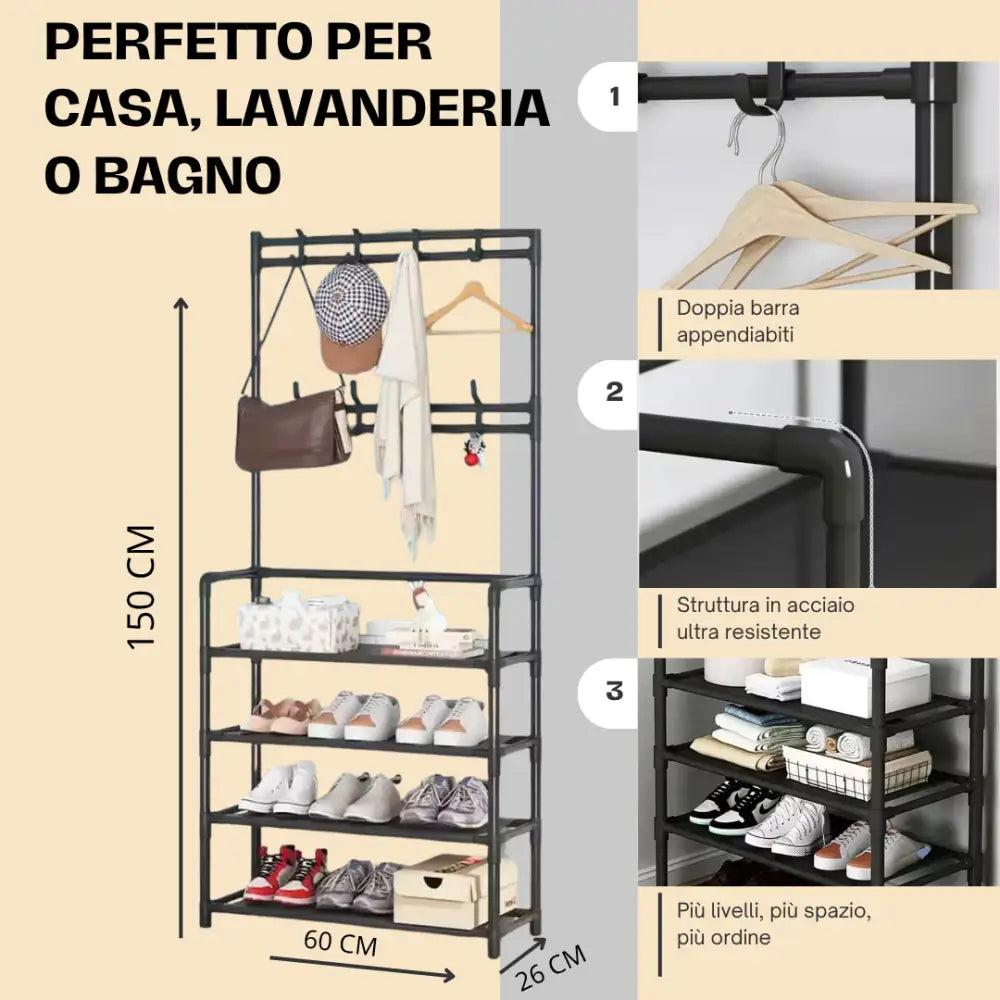 PERFETTO PER CASA, LAVANDERIA O BAGNO

150 CM

60 CM

26 CM

1

Doppia barra appendiabiti

2

Struttura in acciaio ultra resistente

3

Più livelli, più spazio, più ordine