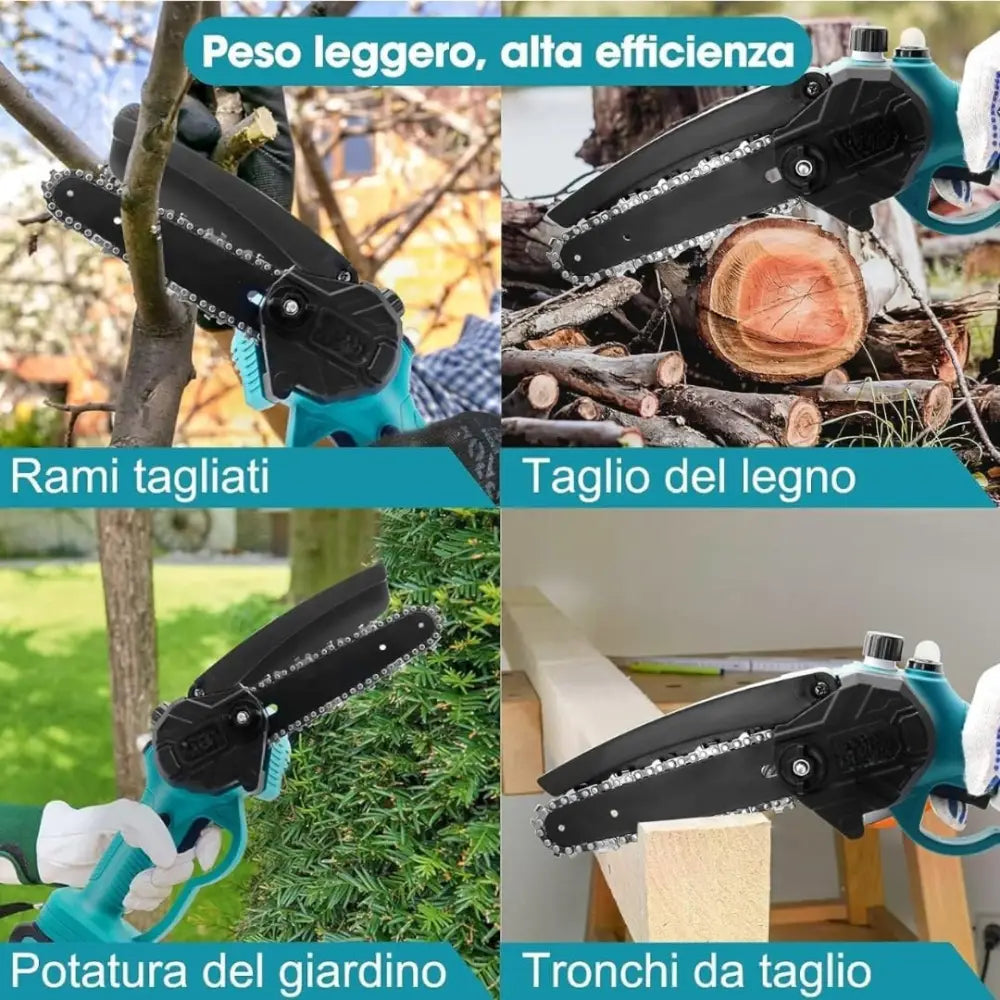 Peso leggero, alta efficienza

Rami tagliati

Taglio del legno

Potatura del giardino

Tronchi da taglio