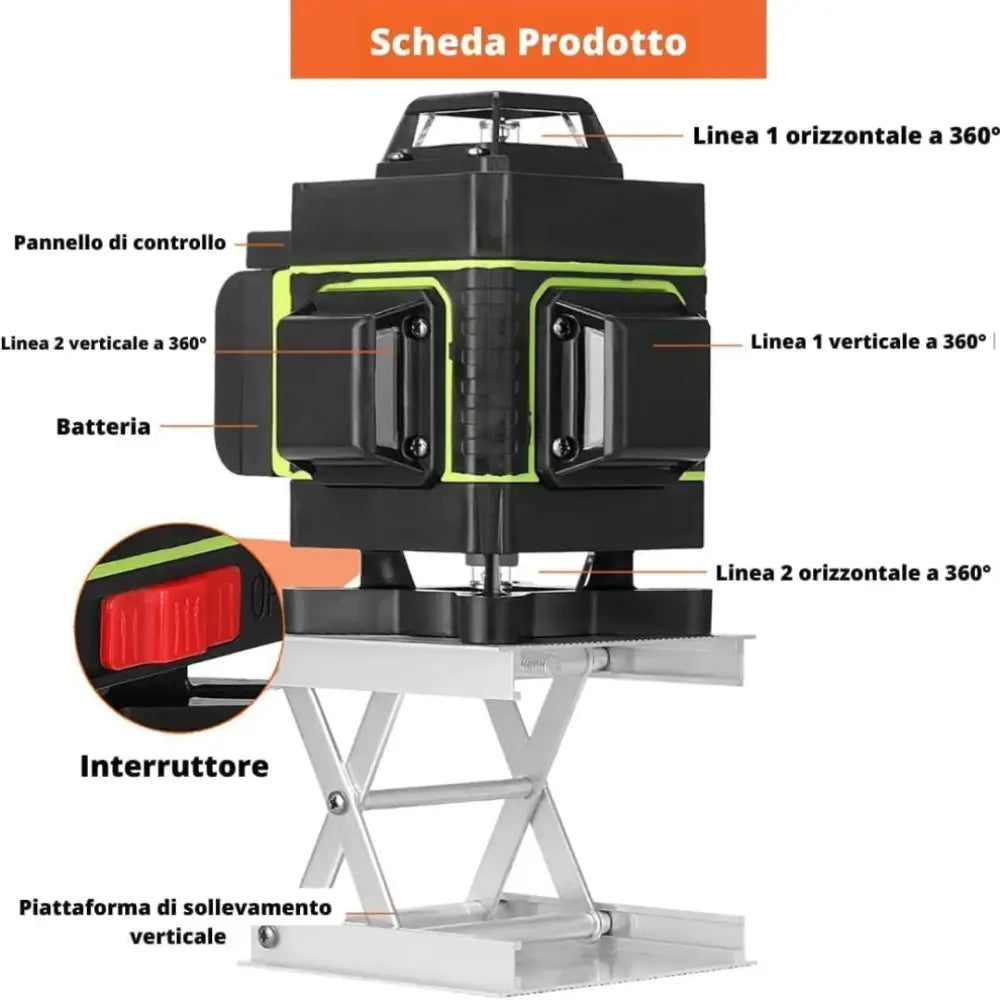 Scheda Prodotto

Linea 1 orizzontale a 360°

Pannello di controllo

Linea 2 verticale a 360°

Linea 1 verticale a 360°

Batteria

Linea 2 orizzontale a 360°

Interruttore

Piattaforma di sollevamento verticale