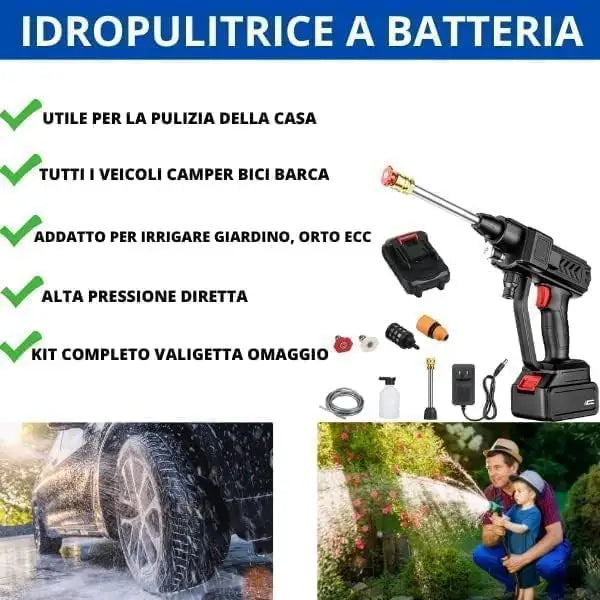 IDROPULITRICE A BATTERIA

UTILE PER LA PULIZIA DELLA CASA

TUTTI I VEICOLI CAMPER BICI BARCA

ADDATTO PER IRRIGARE GIARDINO, ORTO ECC

ALTA PRESSIONE DIRETTA

KIT COMPLETO VALIGETTA OMAGGIO