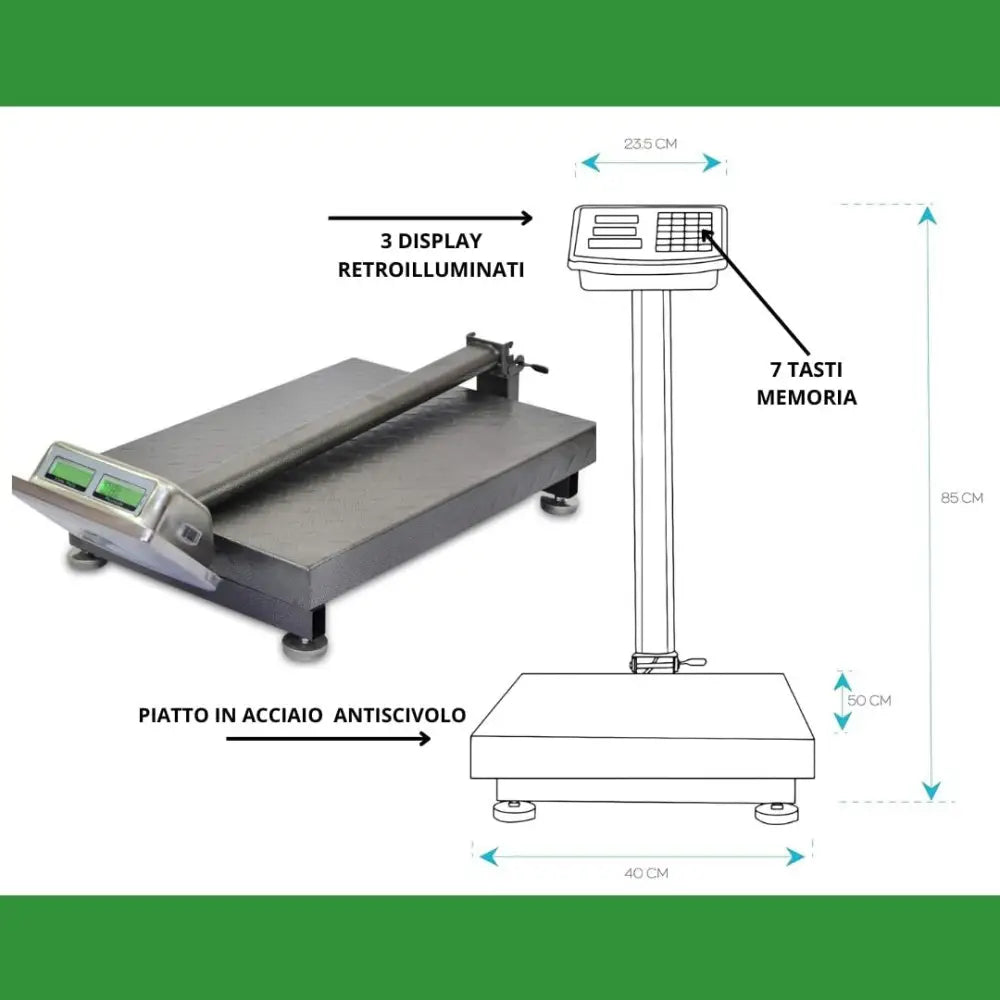 23.5 CM

3 DISPLAY RETROILLUMINATI

7 TASTI MEMORIA

85 CM

50 CM

PIATTO IN ACCIAIO ANTISCIVOLO

40 CM